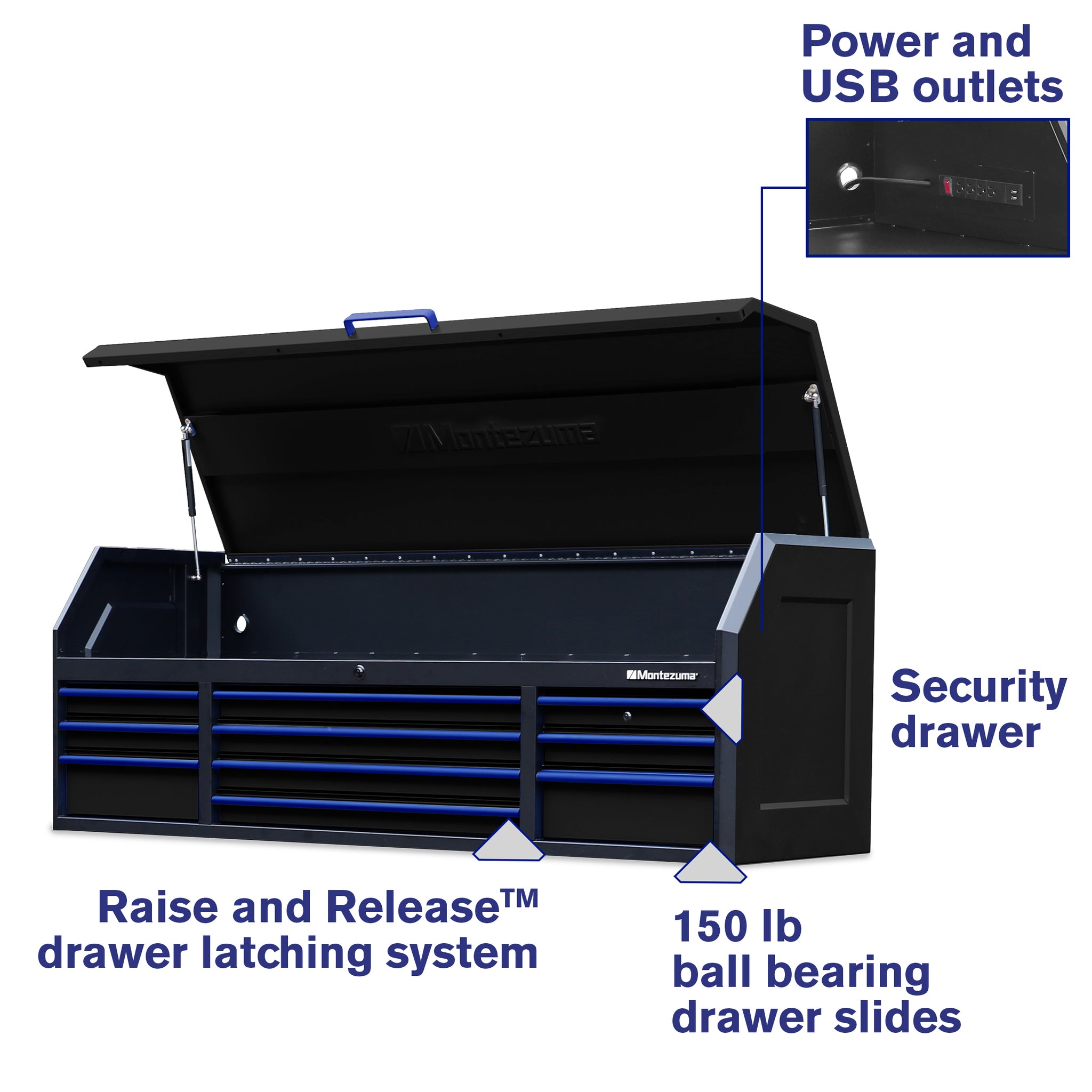 Power and USB outlets

Montezuma

Montezuma

Security drawer

Raise and Release™ drawer latching system

150 lb ball bearing drawer slides